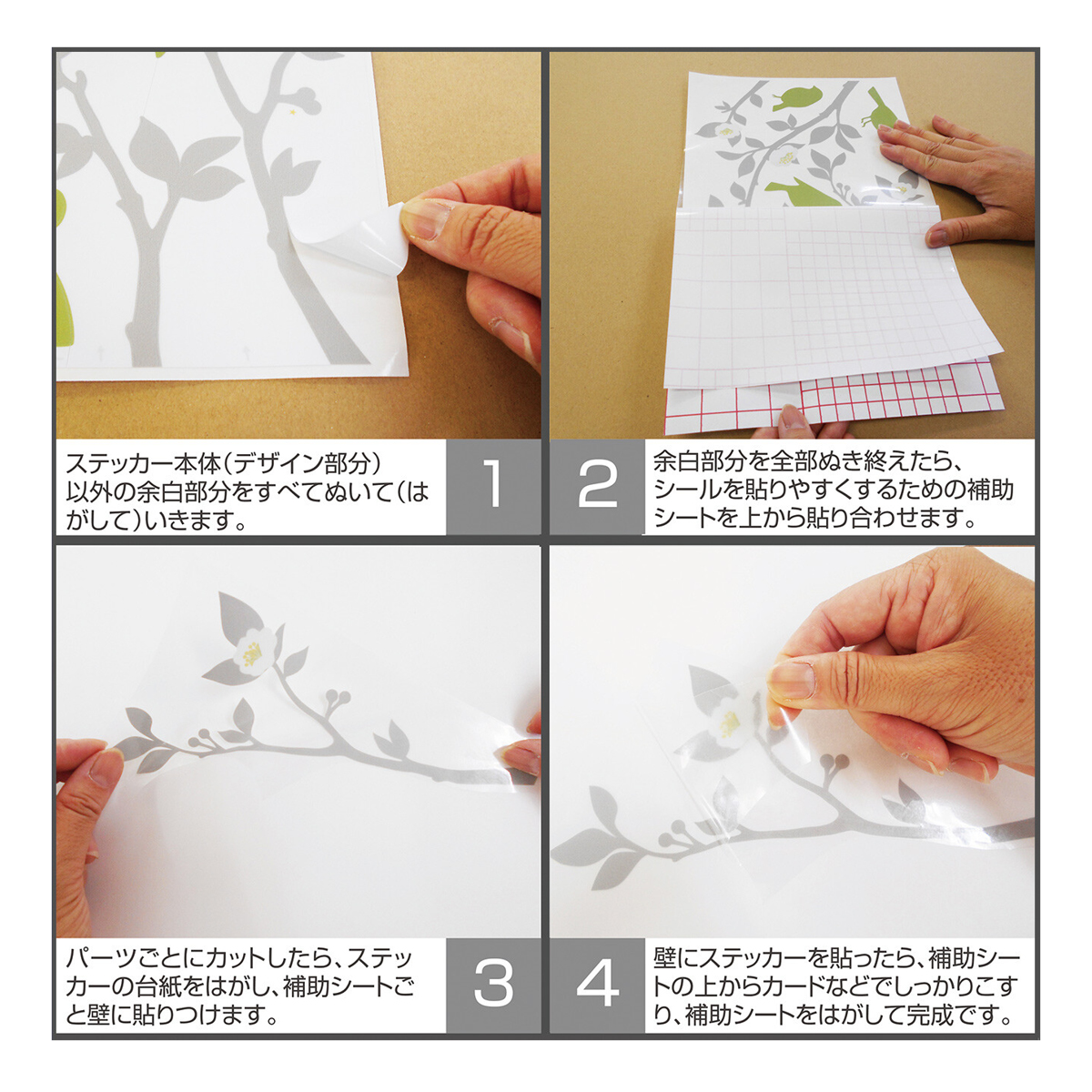 ステッカー本体(デザイン部分)以外の余白部分をすべてぬいて(はがして)いきます。

1

2

余白部分を全部ぬき終えたら、シールを貼りやすくするための補助シートを上から貼り合わせます。

パーツごとにカットしたら、ステッカーの台紙をはがし、補助シートごと壁に貼りつけます。

3

4

壁にステッカーを貼ったら、補助シートの上からカードなどでしっかりこすり、補助シートをはがして完成です。