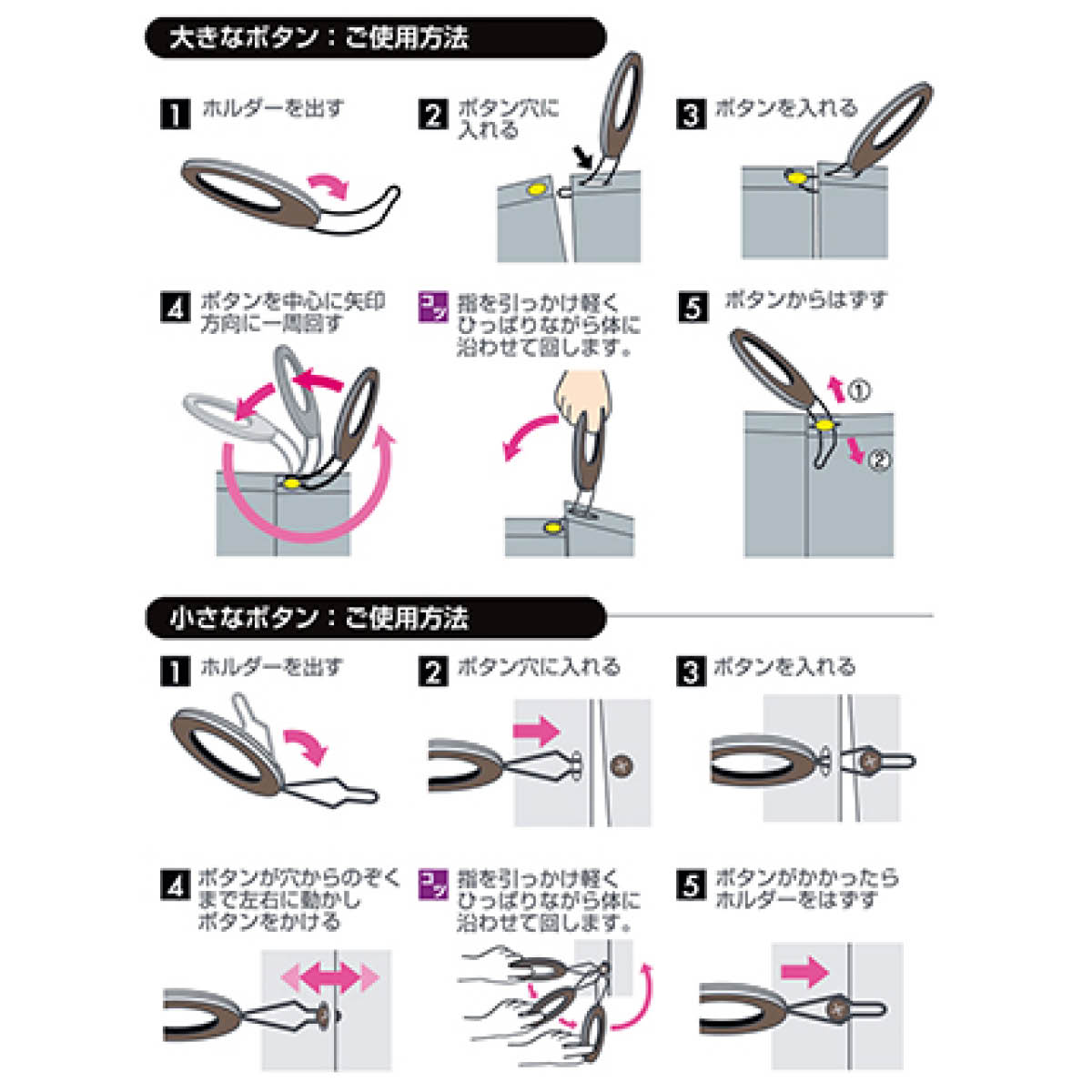 大きなボタン：ご使用方法

1 ホルダーを出す

2 ボタン穴に入れる

3 ボタンを入れる

4 ボタンを中心に矢印方向に一周回す

コツ 指を引っかけ軽くひっぱりながら体に沿わせて回します。

5 ボタンからはずす

①

②

小さなボタン：ご使用方法

1 ホルダーを出す

2 ボタン穴に入れる

3 ボタンを入れる

4 ボタンが穴からのぞくまで左右に動かしボタンをかける

コツ 指を引っかけ軽くひっぱりながら体に沿わせて回します。

5 ボタンがかかったらホルダーをはずす