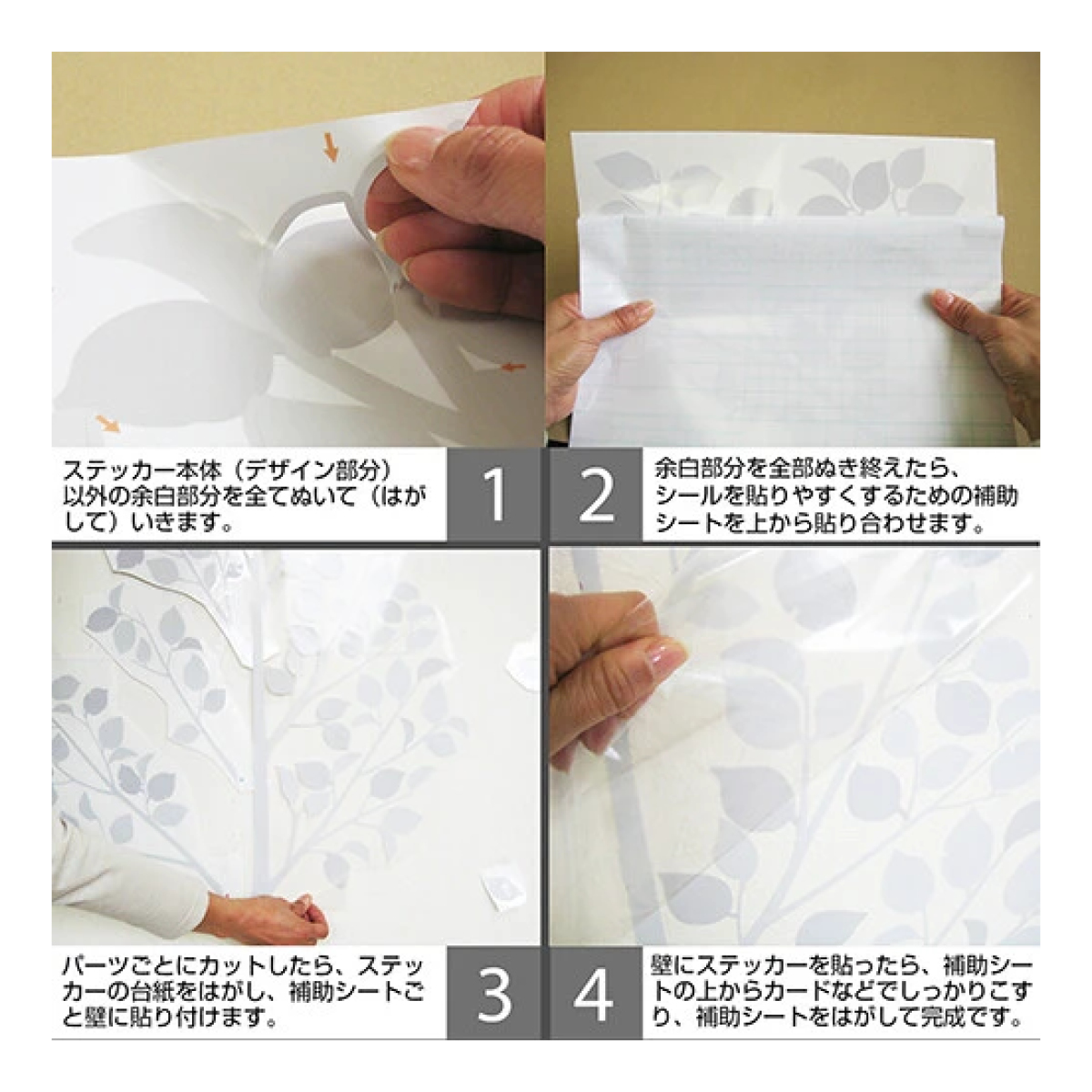 ステッカー本体（デザイン部分）以外の余白部分を全てぬいて（はがして）いきます。

1

2

余白部分を全部ぬき終えたら、シールを貼りやすくするための補助シートを上から貼り合わせます。

パーツごとにカットしたら、ステッカーの台紙をはがし、補助シートごと壁に貼り付けます。

3

4

壁にステッカーを貼ったら、補助シートの上からカードなどでしっかりこすり、補助シートをはがして完成です。